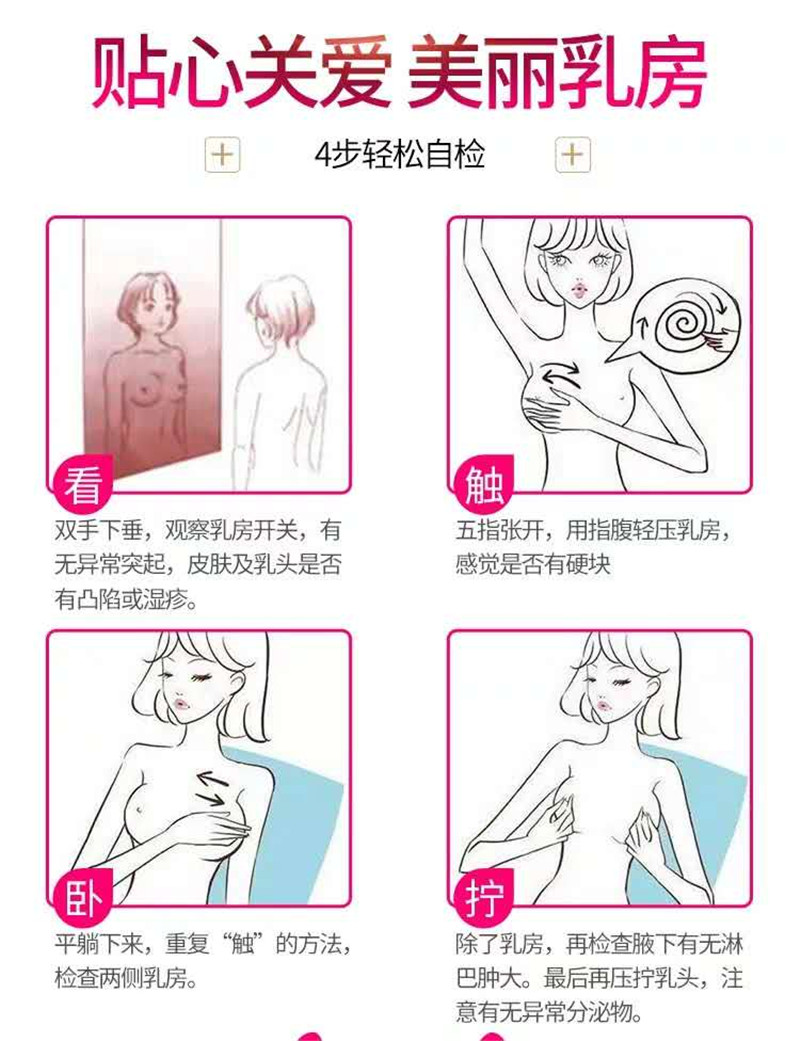 贴心关爱 美丽乳房

4步轻松自检

看

双手下垂，观察乳房开关，有无异常突起，皮肤及乳头是否有凸陷或湿疹。

触

五指张开，用指腹轻压乳房，感觉是否有硬块

卧

平躺下来，重复“触”的方法，检查两侧乳房。

拧

除了乳房，再检查腋下有无淋巴肿大。最后再压拧乳头，注意有无异常分泌物。